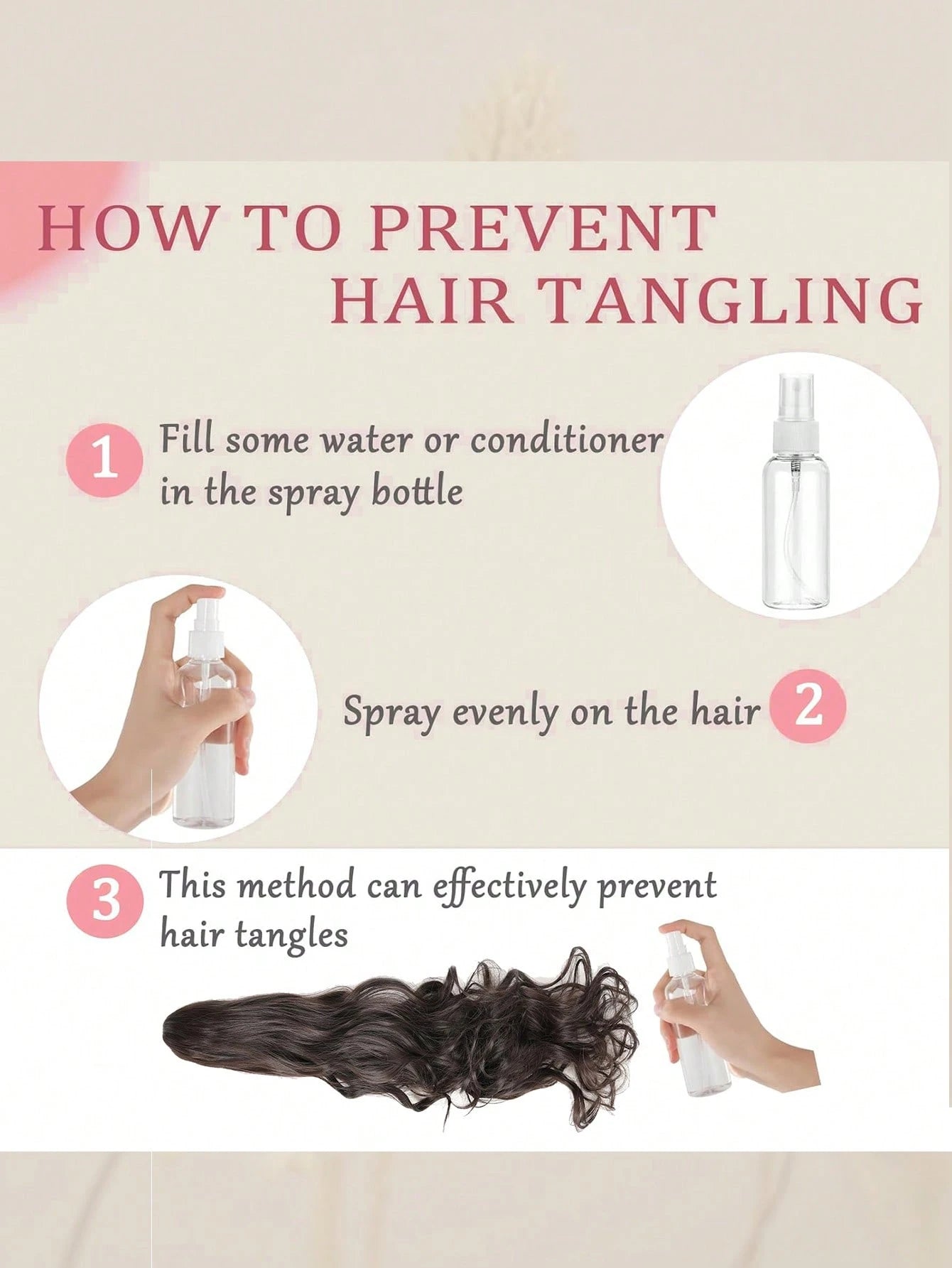 HOW TO PREVENT HAIR TANGLING

1 Fill some water or conditioner in the spray bottle

Spray evenly on the hair 2

3 This method can effectively prevent hair tangles