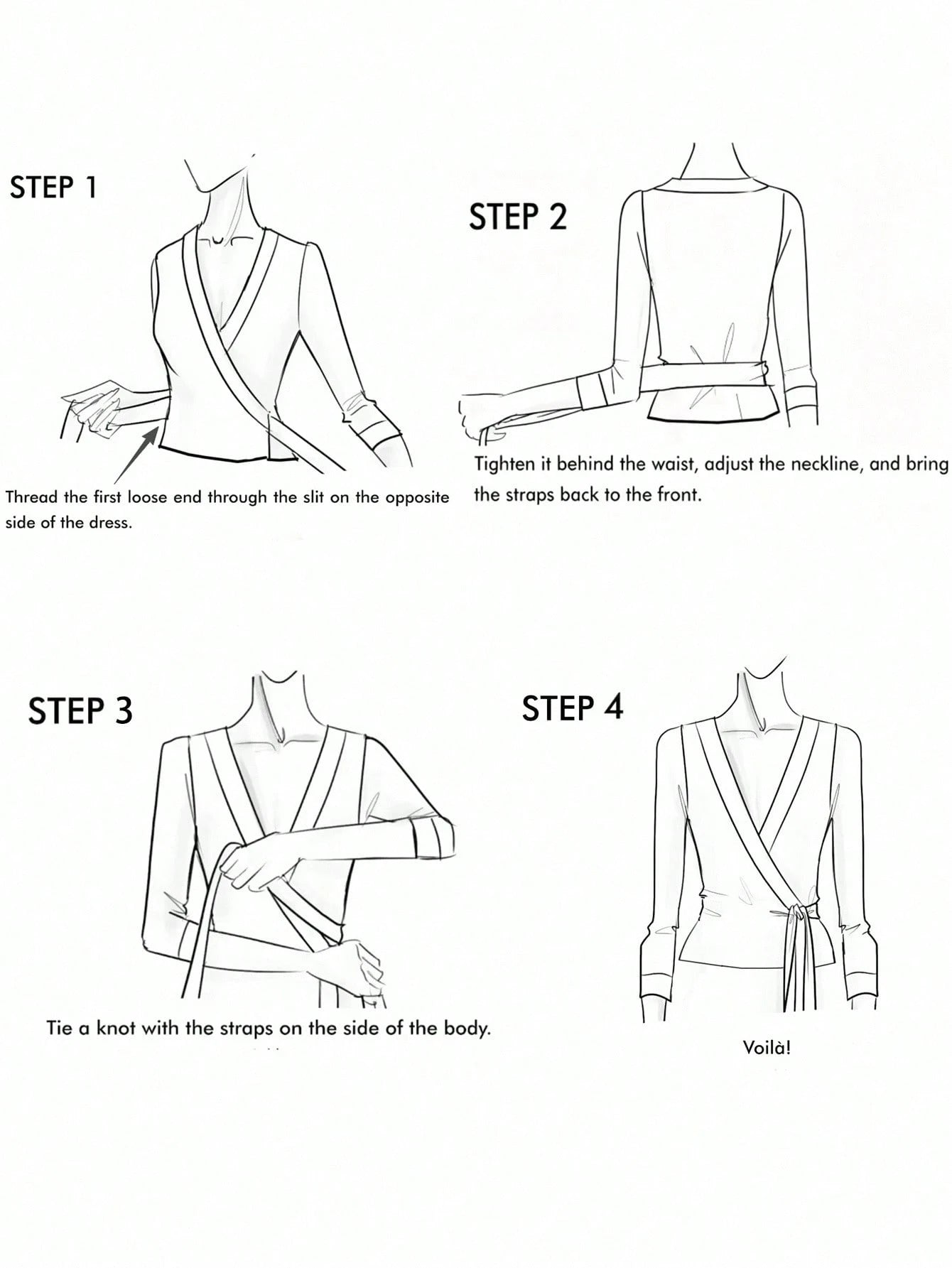 STEP 1

Thread the first loose end through the slit on the opposite side of the dress.

STEP 2

Tighten it behind the waist, adjust the neckline, and bring the straps back to the front.

STEP 3

Tie a knot with the straps on the side of the body.

STEP 4

Voilà!