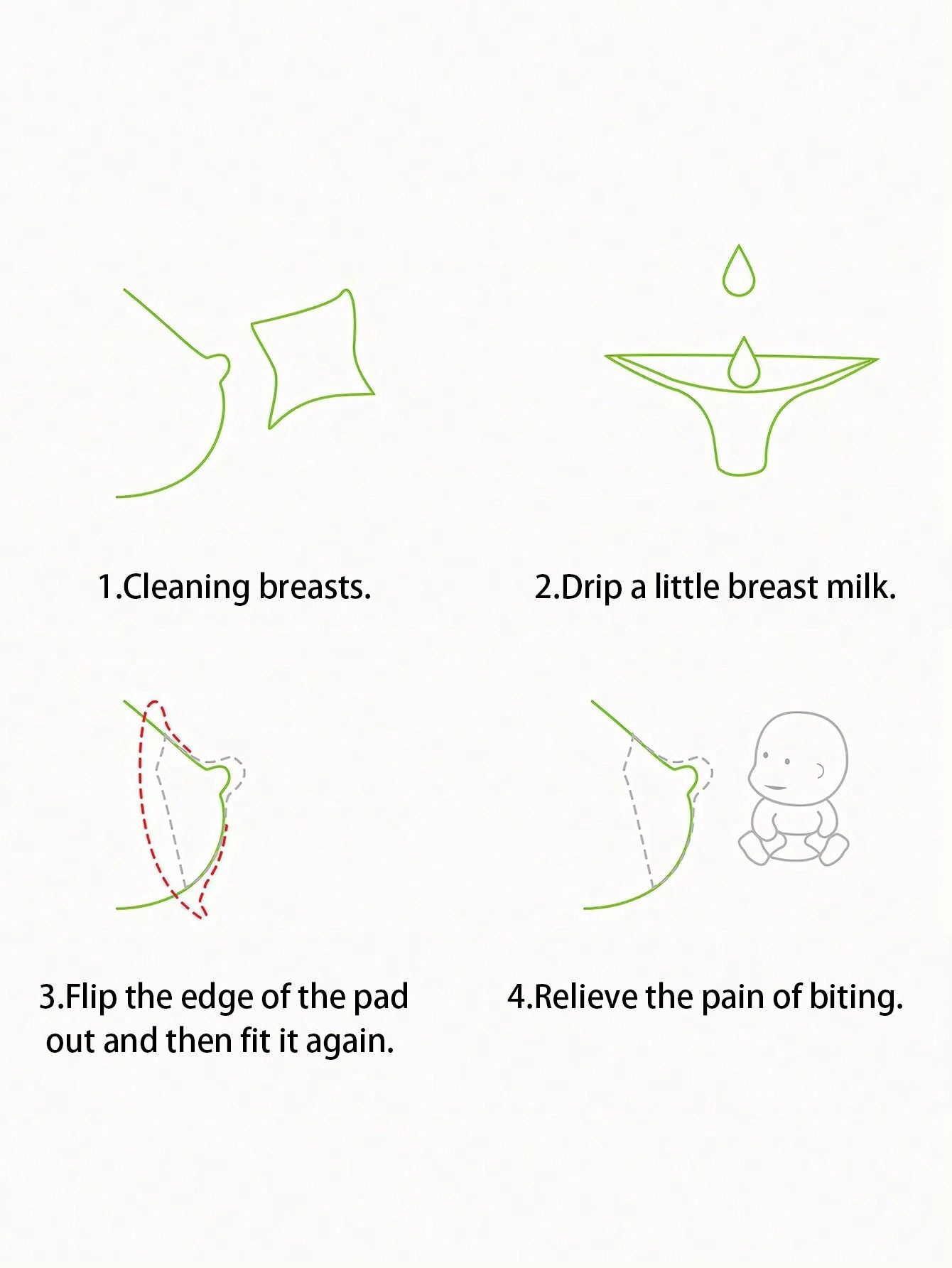 1.Cleaning breasts.

2.Drip a little breast milk.

3.Flip the edge of the pad out and then fit it again.

4.Relieve the pain of biting.